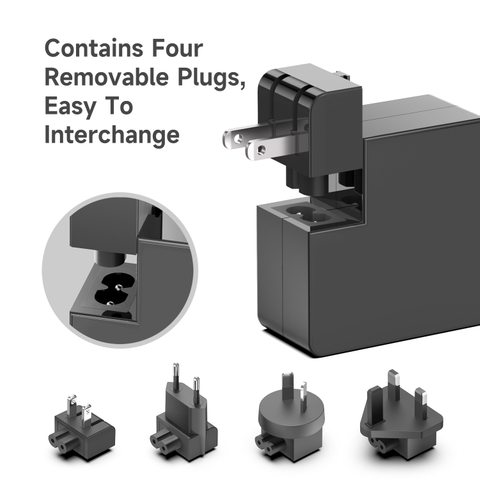 Contains Four Removable Plugs, Easy To Interchange